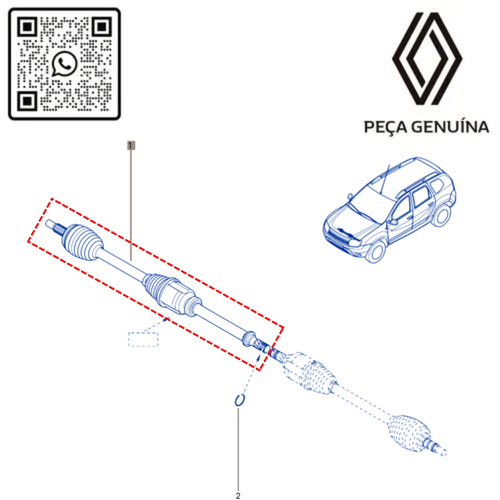 PEÇA GENUÍNA

1

2